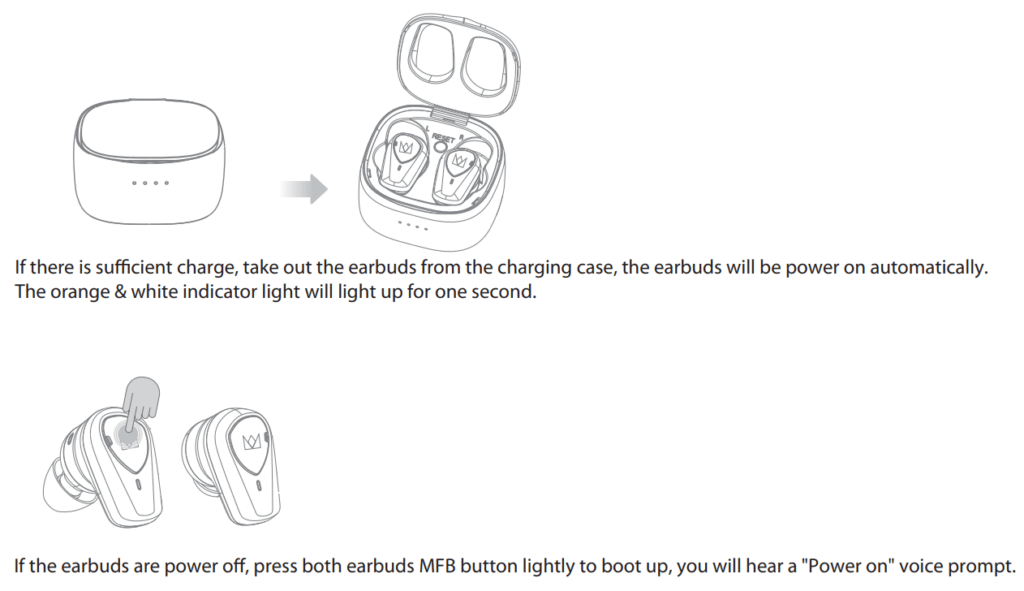 L RESET R

If there is sufficient charge, take out the earbuds from the charging case, the earbuds will be power on automatically. The orange & white indicator light will light up for one second.

If the earbuds are power off, press both earbuds MFB button lightly to boot up, you will hear a "Power on" voice prompt.