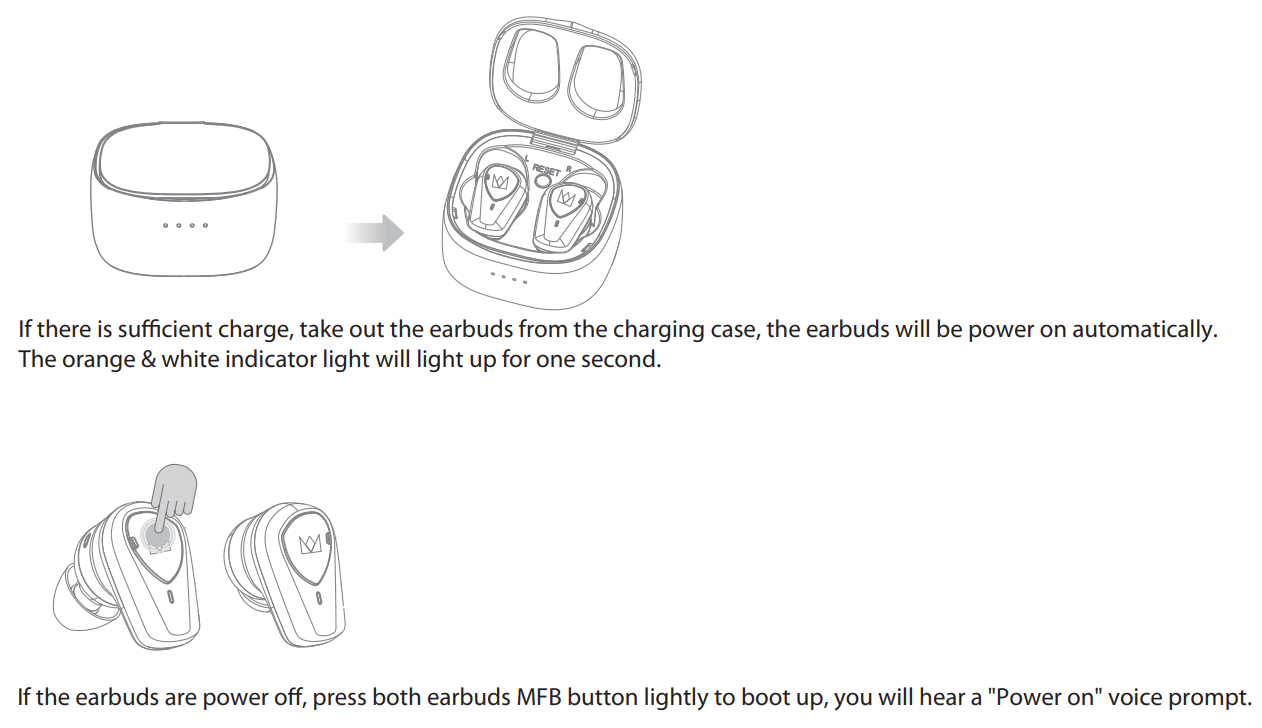 L RESET R

If there is sufficient charge, take out the earbuds from the charging case, the earbuds will be power on automatically. The orange & white indicator light will light up for one second.

If the earbuds are power off, press both earbuds MFB button lightly to boot up, you will hear a "Power on" voice prompt.