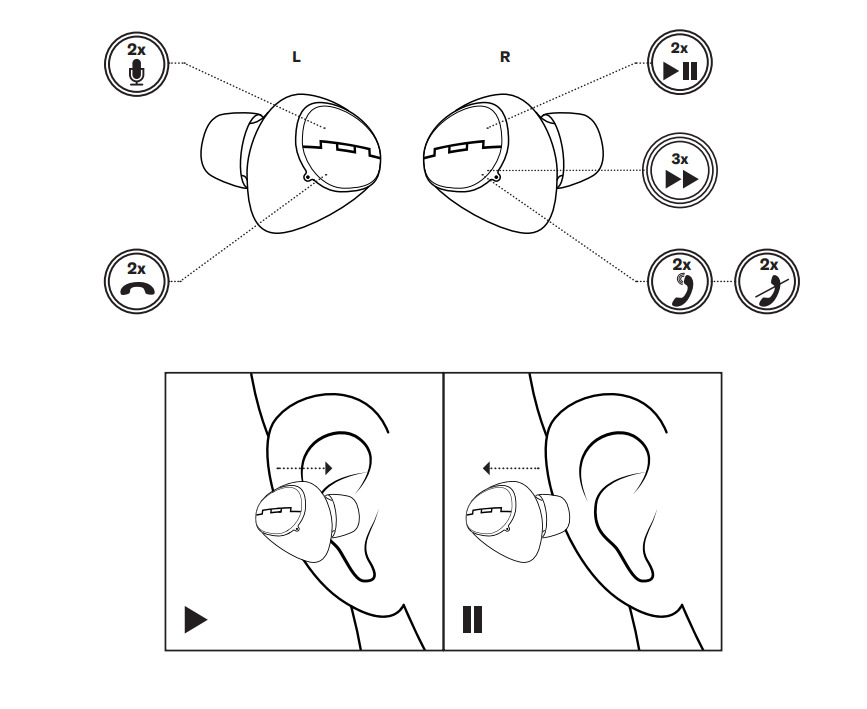 2x

L

R

2x

3x

2x

2x

2x