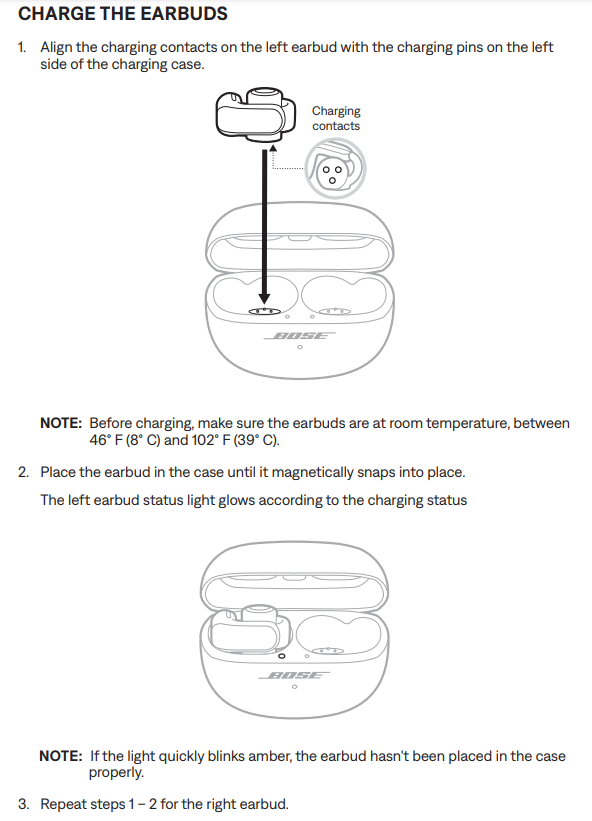 CHARGE THE EARBUDS

1. Align the charging contacts on the left earbud with the charging pins on the left side of the charging case.

Charging contacts

BOSE

NOTE: Before charging, make sure the earbuds are at room temperature, between 46° F (8° C) and 102° F (39° C).

2. Place the earbud in the case until it magnetically snaps into place.

The left earbud status light glows according to the charging status

BOSE

NOTE: If the light quickly blinks amber, the earbud hasn't been placed in the case properly.

3. Repeat steps 1 – 2 for the right earbud.