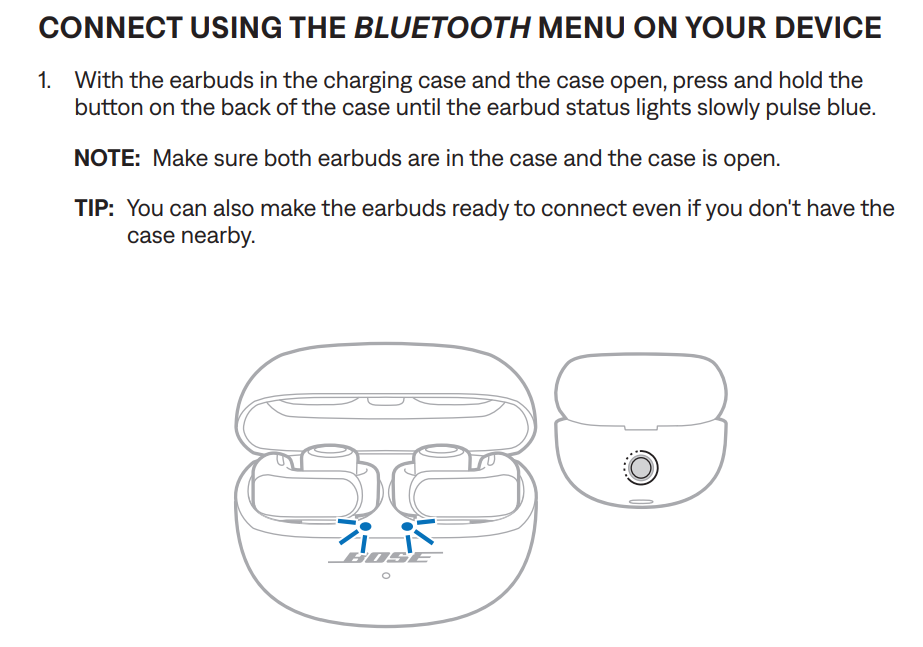 CONNECT USING THE BLUETOOTH MENU ON YOUR DEVICE

1. With the earbuds in the charging case and the case open, press and hold the button on the back of the case until the earbud status lights slowly pulse blue.

NOTE: Make sure both earbuds are in the case and the case is open.

TIP: You can also make the earbuds ready to connect even if you don't have the case nearby.

BOSE