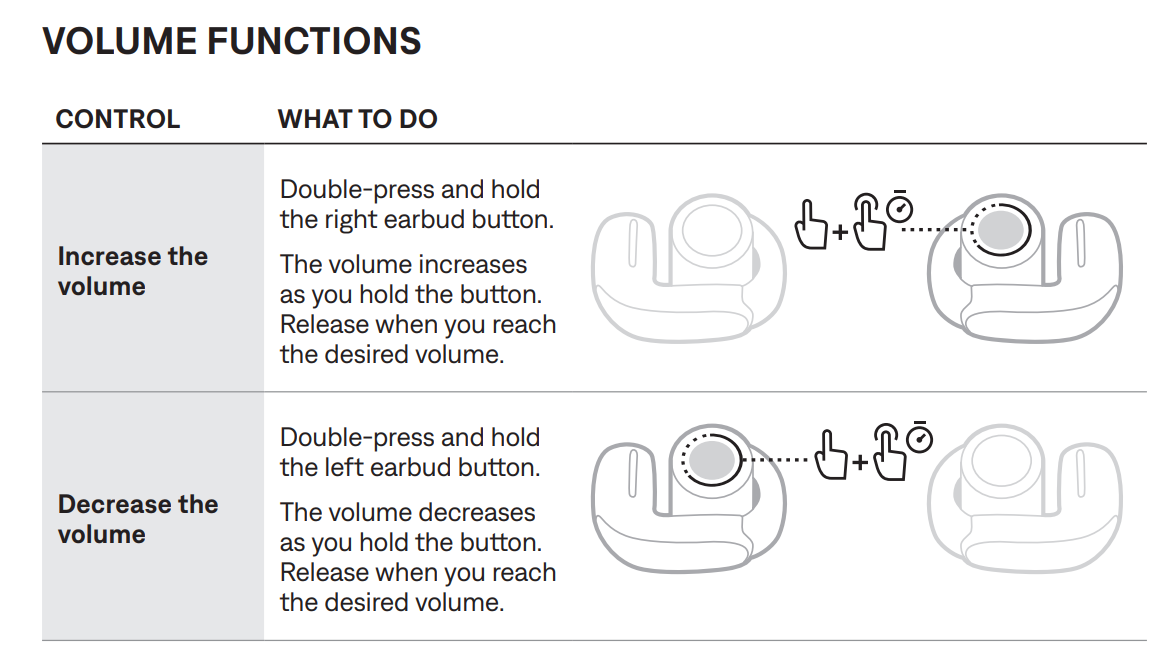 VOLUME FUNCTIONS

| CONTROL | WHAT TO DO |
|---|---|
| Increase the volume | Double-press and hold the right earbud button. The volume increases as you hold the button. Release when you reach the desired volume. |
| Decrease the volume | Double-press and hold the left earbud button. The volume decreases as you hold the button. Release when you reach the desired volume. |