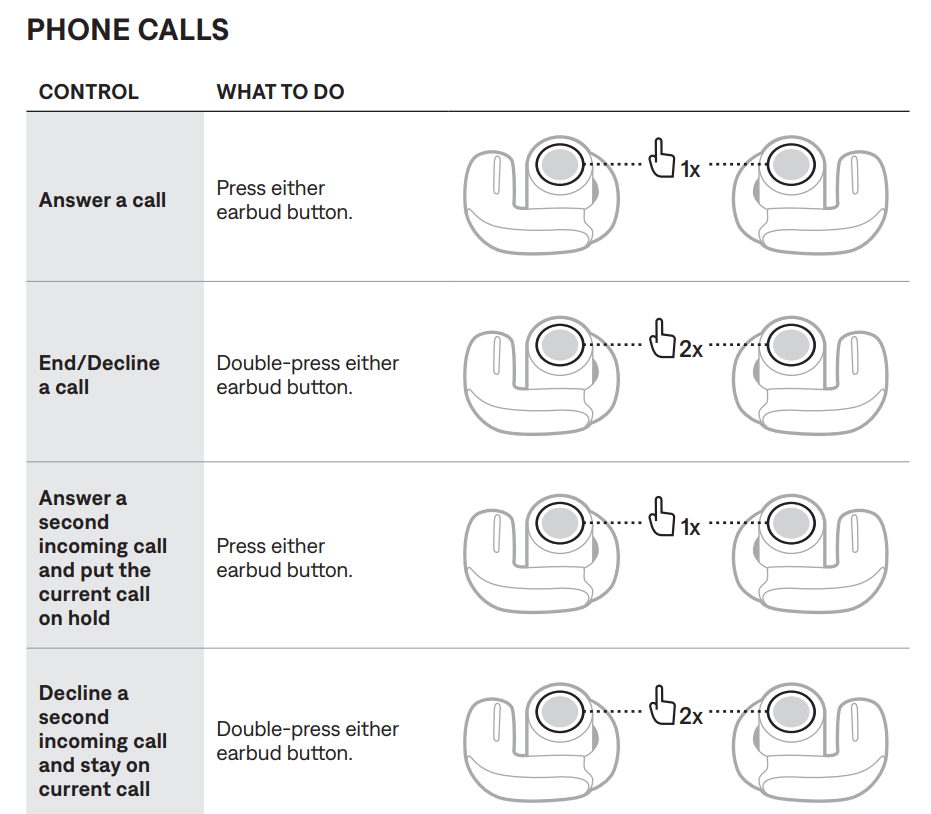 PHONE CALLS

| CONTROL | WHAT TO DO | |
|---|---|---|
| Answer a call | Press either earbud button. | 1x |
| End/Decline a call | Double-press either earbud button. | 2x |
| Answer a second incoming call and put the current call on hold | Press either earbud button. | 1x |
| Decline a second incoming call and stay on current call | Double-press either earbud button. | 2x |