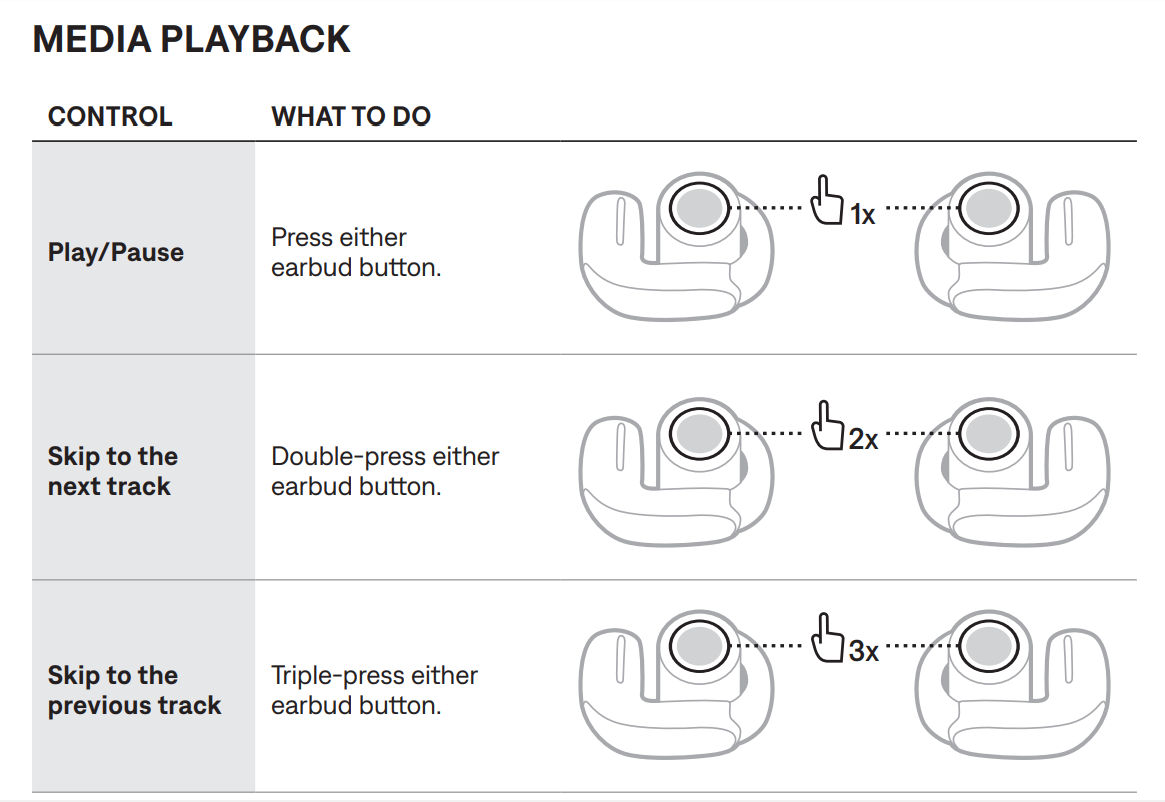 MEDIA PLAYBACK

| CONTROL | WHAT TO DO | |
|---|---|---|
| Play/Pause | Press either earbud button. | 1x |
| Skip to the next track | Double-press either earbud button. | 2x |
| Skip to the previous track | Triple-press either earbud button. | 3x |