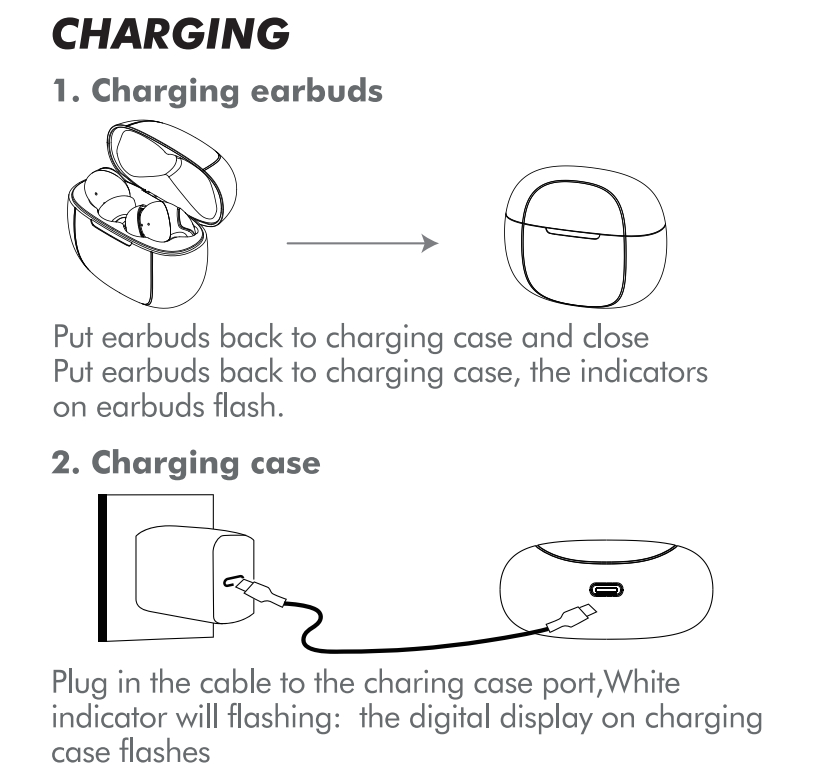 CHARGING

1. Charging earbuds

Put earbuds back to charging case and close
Put earbuds back to charging case, the indicators on earbuds flash.

2. Charging case

Plug in the cable to the charing case port,White indicator will flashing:  the digital display on charging case flashes