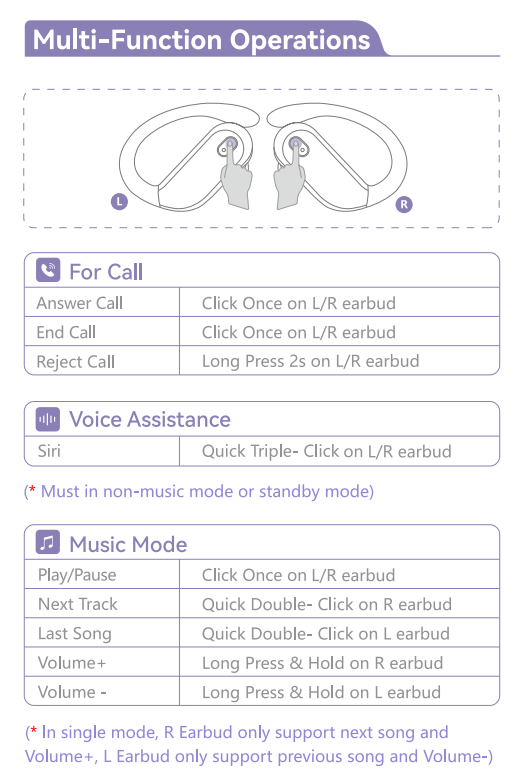 Multi-Function Operations

L

R

For Call

| Answer Call | Click Once on L/R earbud |
|---|---|
| End Call | Click Once on L/R earbud |
| Reject Call | Long Press 2s on L/R earbud |

Voice Assistance

| Siri | Quick Triple- Click on L/R earbud |
|---|---|

(* Must in non-music mode or standby mode)

Music Mode

| Play/Pause | Click Once on L/R earbud |
|---|---|
| Next Track | Quick Double- Click on R earbud |
| Last Song | Quick Double- Click on L earbud |
| Volume+ | Long Press & Hold on R earbud |
| Volume - | Long Press & Hold on L earbud |

(* In single mode, R Earbud only support next song and Volume+, L Earbud only support previous song and Volume-)